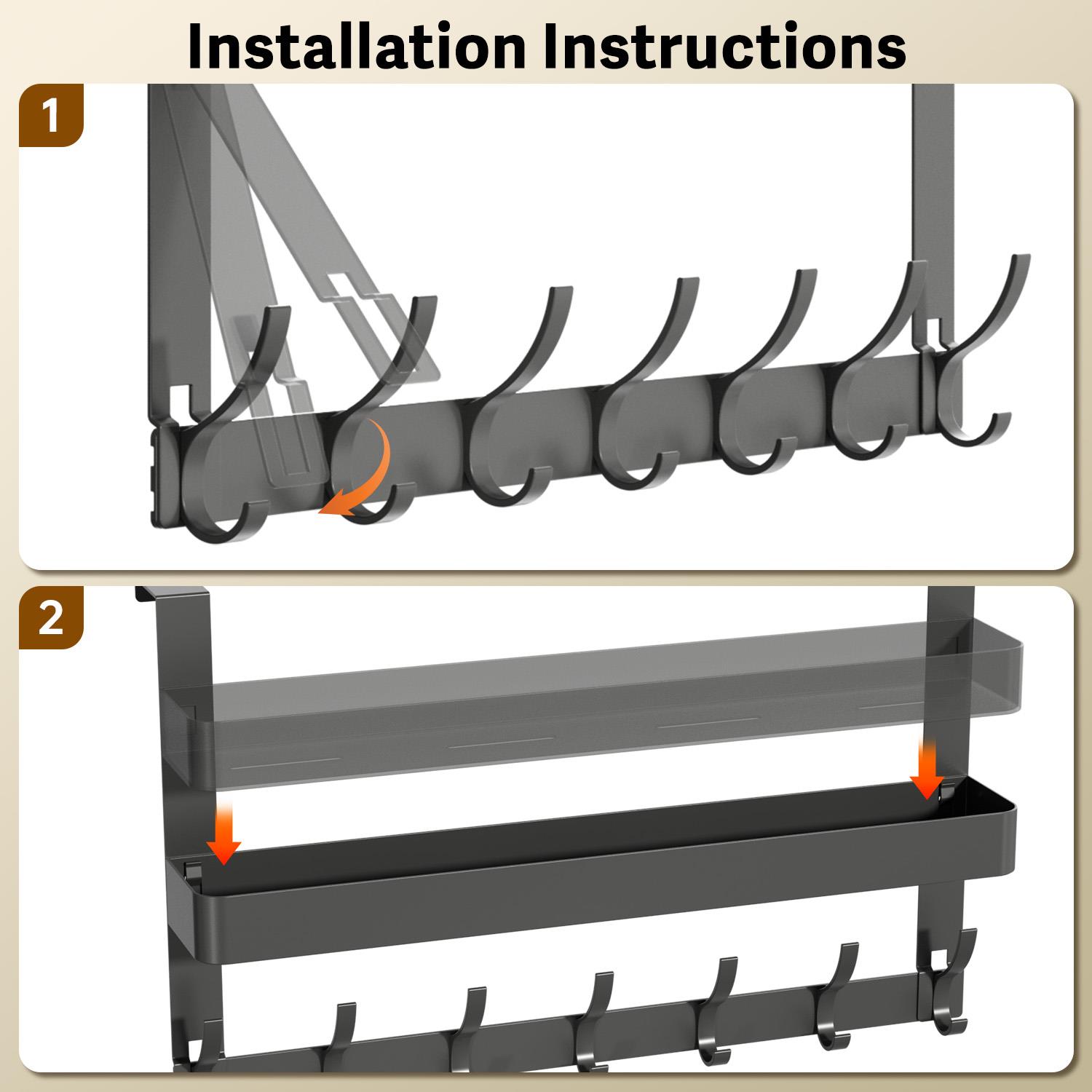 Installation Instructions

1

2